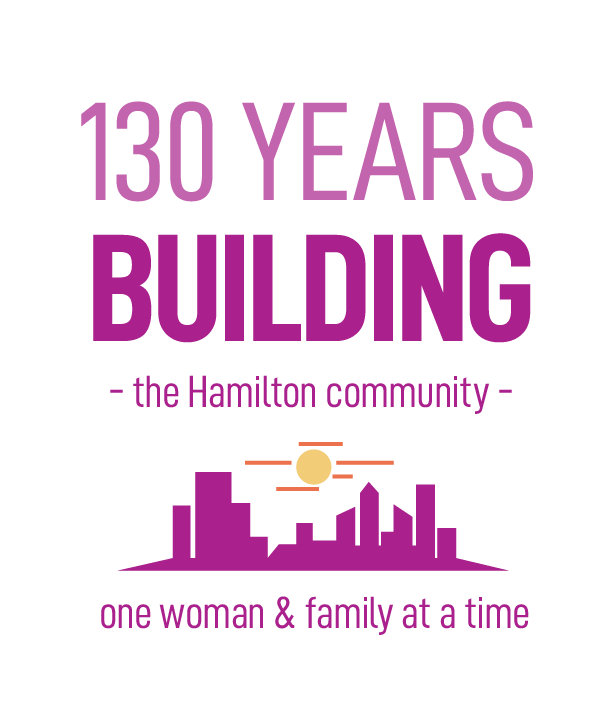 130 YEARS
BUILDING
- the Hamilton community -

one woman & family at a time